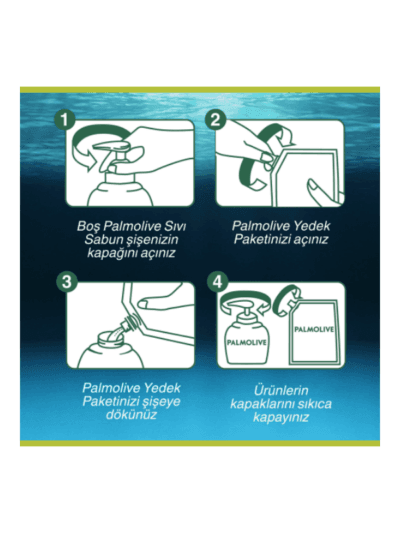 1

Boş Palmolive Sıvı Sabun şişenizin kapağını açınız

2

Palmolive Yedek Paketinizi açınız

3

Palmolive Yedek Paketinizi şişeye dökünüz

4

PALMOLIVE

PALMOLIVE

Ürünlerin kapaklarını sıkıca kapayınız